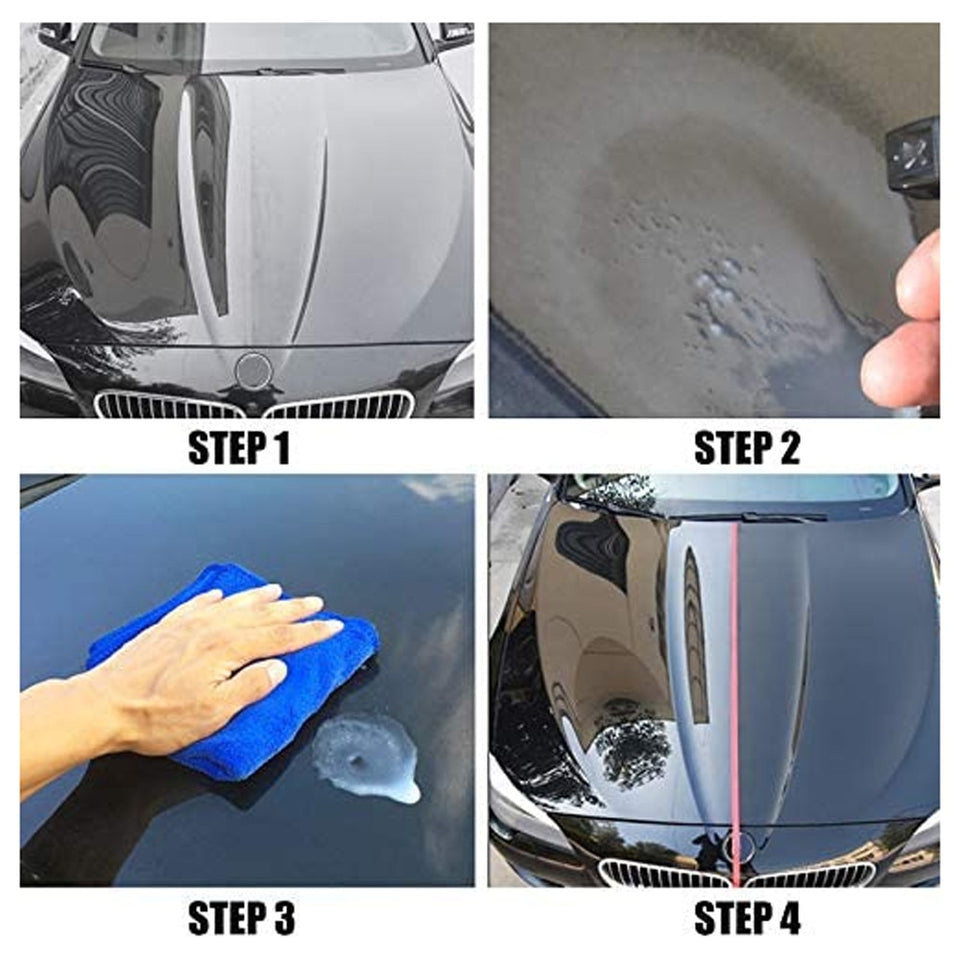 STEP 1

STEP 2

STEP 3

STEP 4