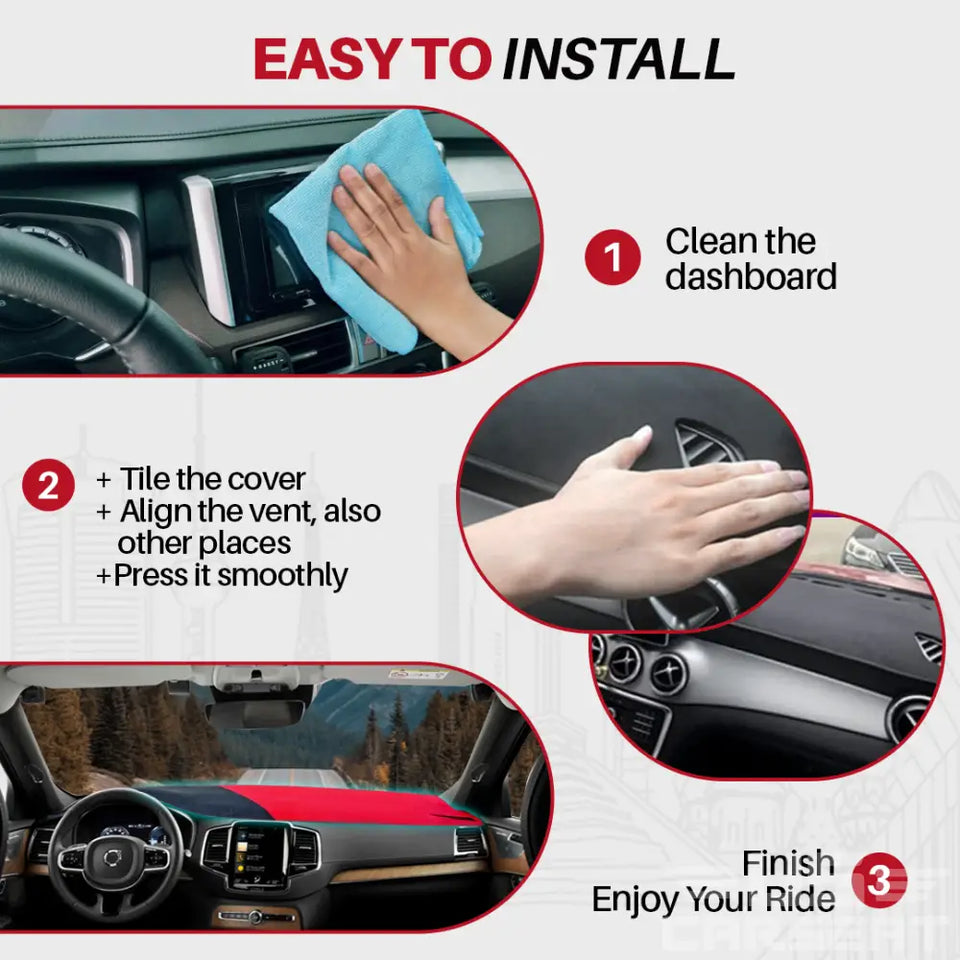 EASY TO INSTALL

1 Clean the dashboard

2 + Tile the cover
+ Align the vent, also other places
+Press it smoothly

Finish
Enjoy Your Ride 3