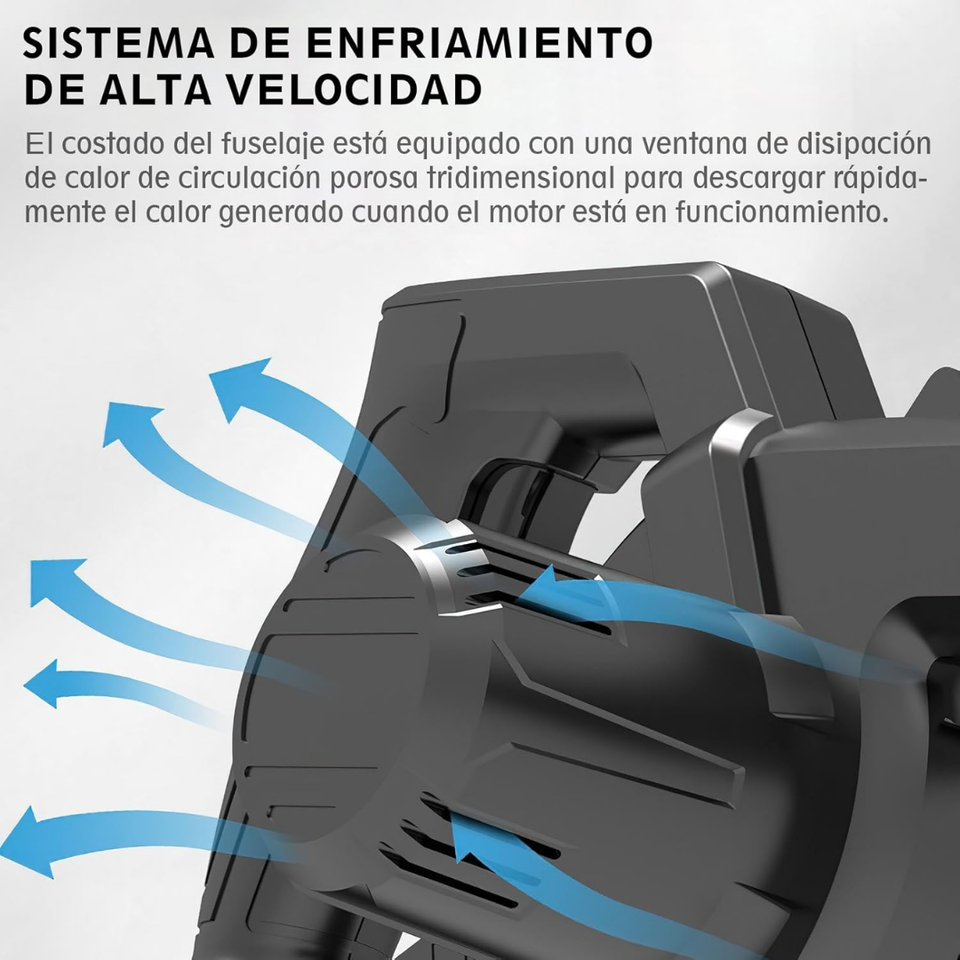 SISTEMA DE ENFRIAMIENTO DE ALTA VELOCIDAD

El costado del fuselaje está equipado con una ventana de disipación de calor de circulación porosa tridimensional para descargar rápidamente el calor generado cuando el motor está en funcionamiento.